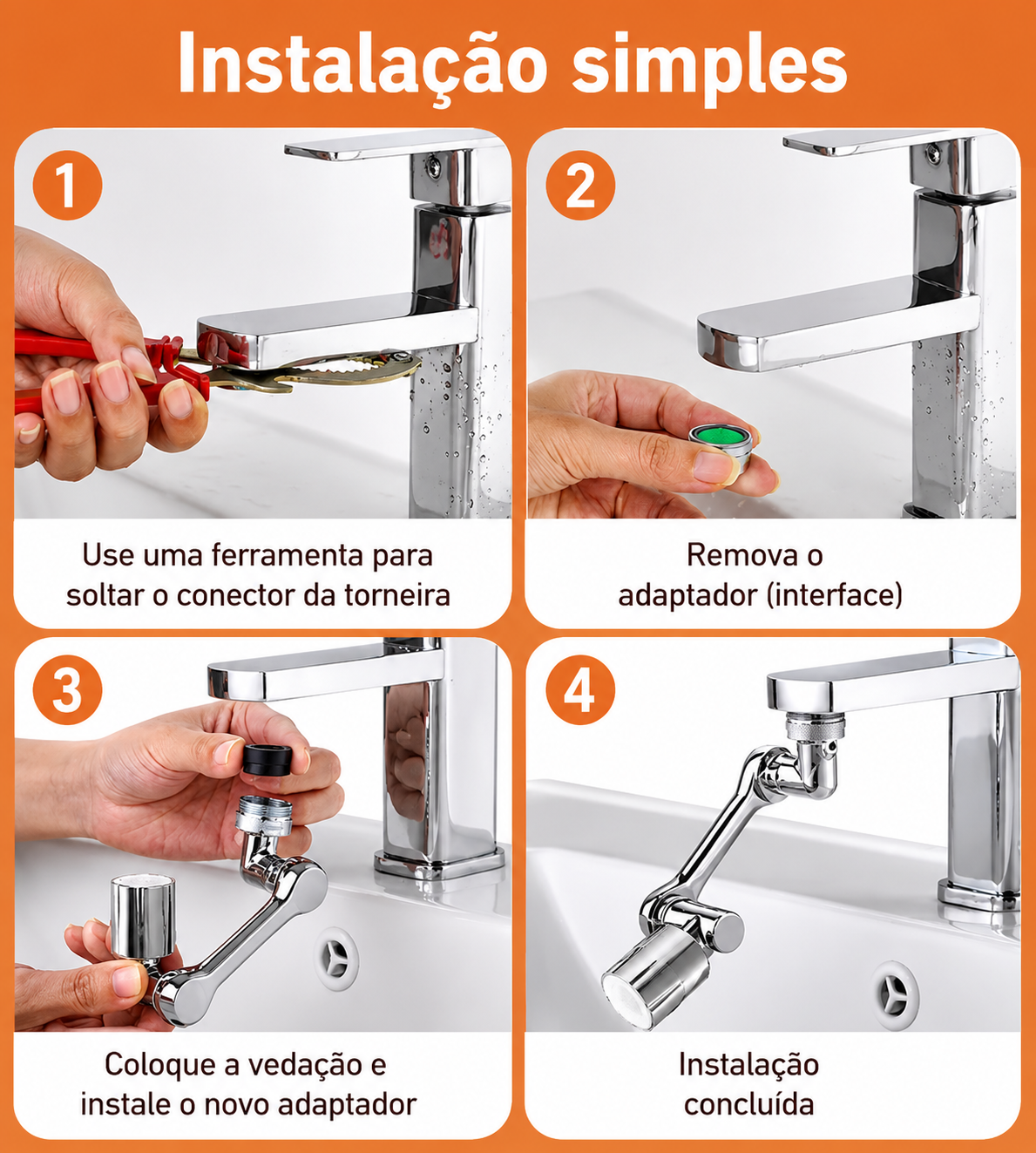 Instalação simples

1

Use uma ferramenta para soltar o conector da torneira

2

Remova o adaptador (interface)

3

Coloque a vedação e instale o novo adaptador

4

Instalação concluída